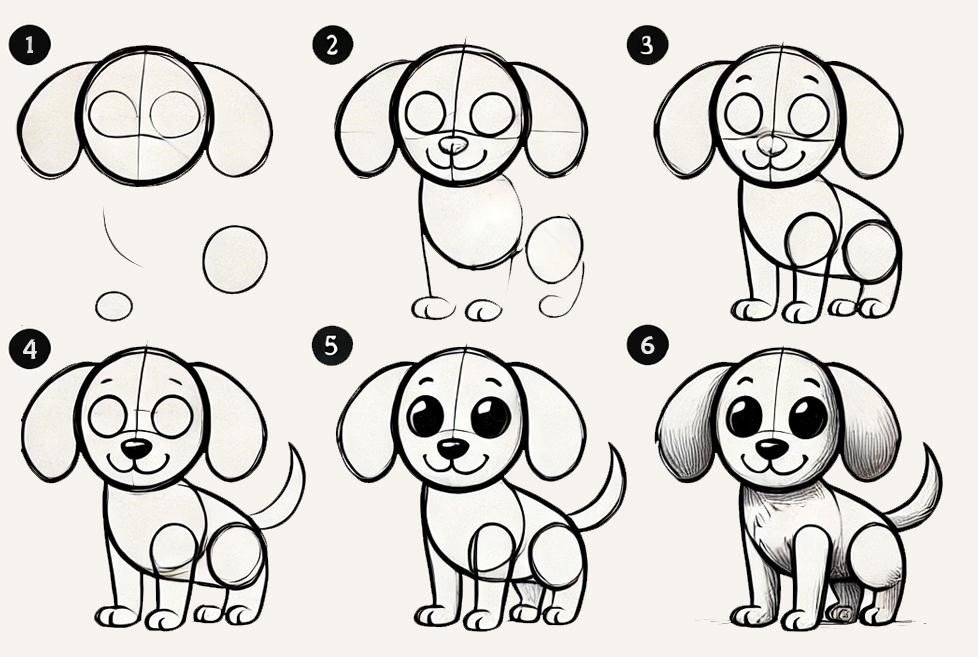 1
2
3
4
5
6